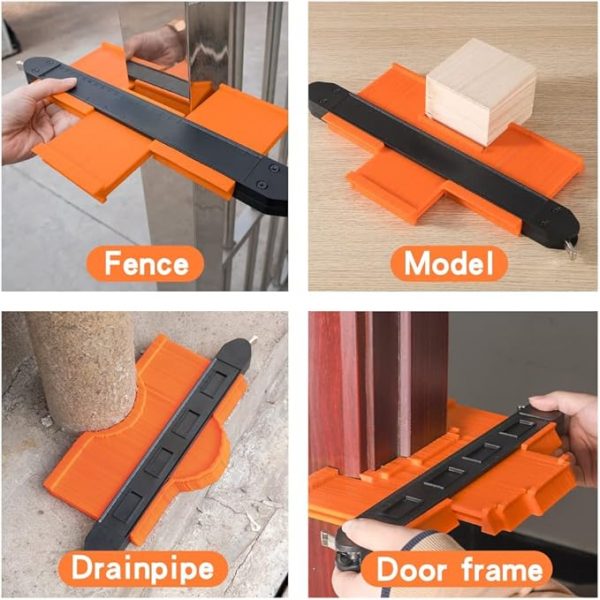 Fence

Model

Drainpipe

Door frame