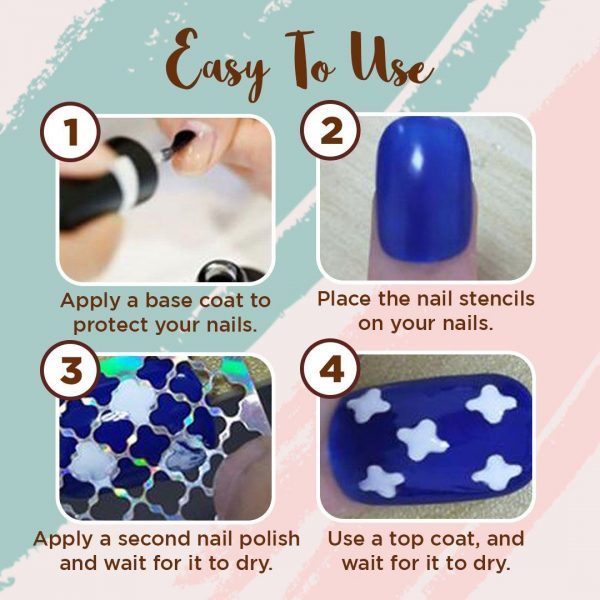 Easy To Use

1

Apply a base coat to protect your nails.

2

Place the nail stencils on your nails.

3

Apply a second nail polish and wait for it to dry.

4

Use a top coat, and wait for it to dry.