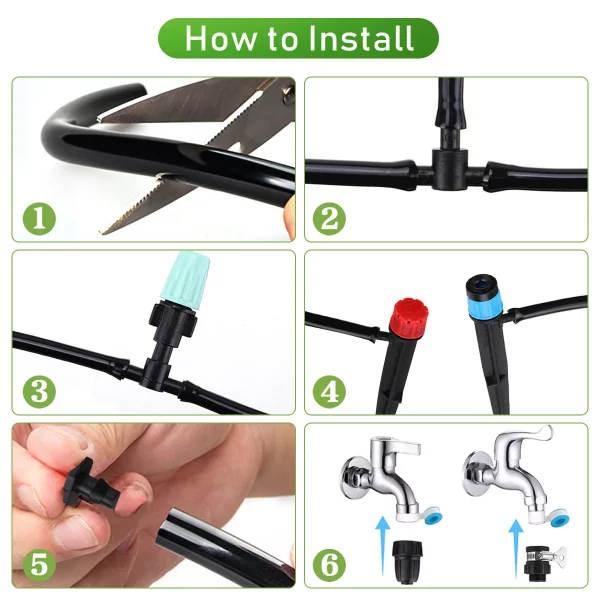 How to Install

1

2

3

4

5

6